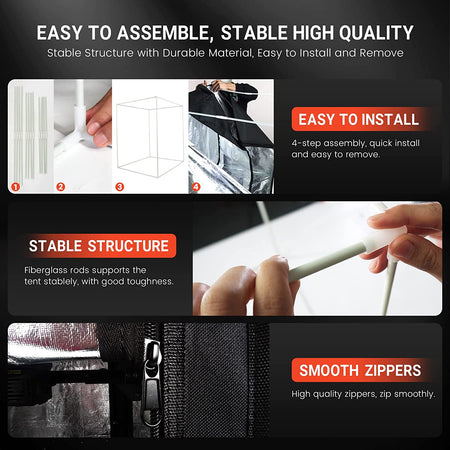 EASY TO ASSEMBLE, STABLE HIGH QUALITY

Stable Structure with Durable Material, Easy to Install and Remove

1 2 3 4

EASY TO INSTALL

4-step assembly, quick install and easy to remove.

STABLE STRUCTURE

Fiberglass rods supports the tent stablely, with good toughness.

SMOOTH ZIPPERS

High quality zippers, zip smoothly.