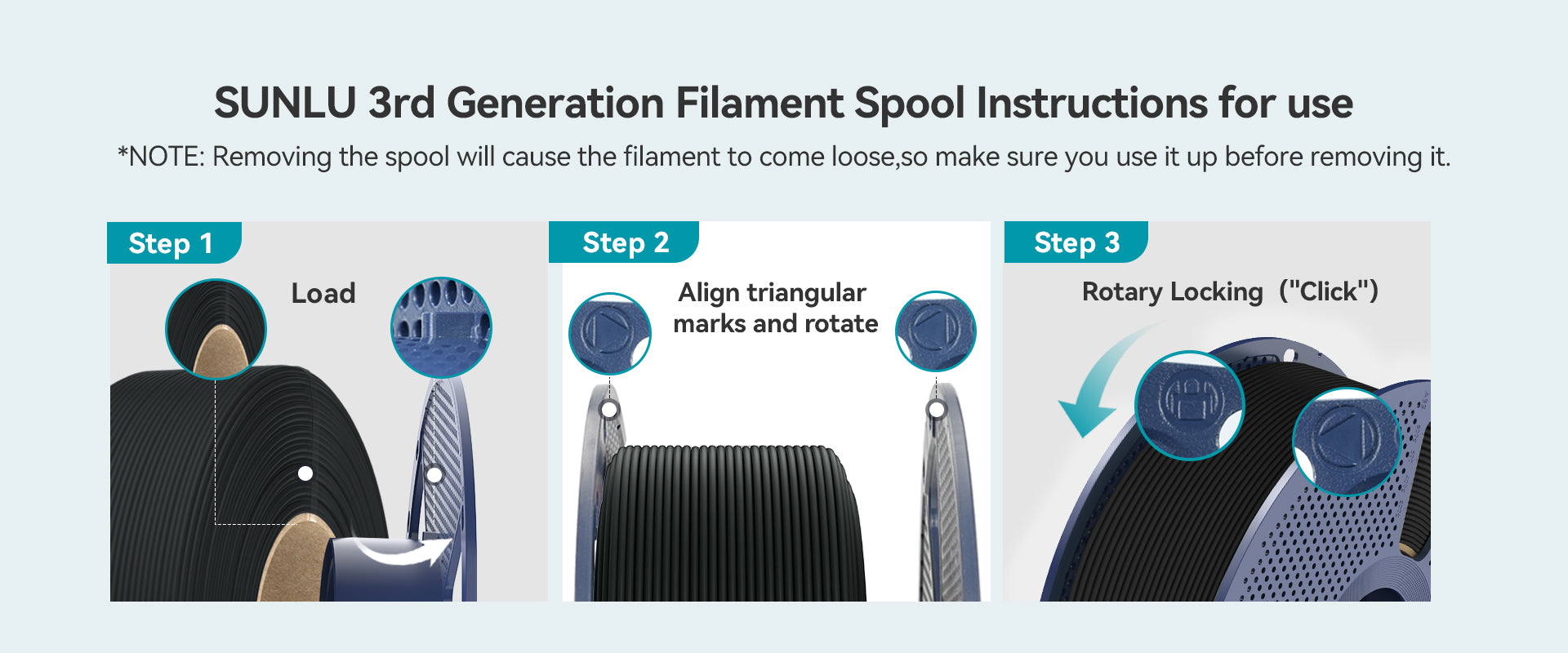 SUNLU 3rd Generation Filament Spool Instructions for use

*NOTE: Removing the spool will cause the filament to come loose,so make sure you use it up before removing it.

Step 1

Load

Step 2

Align triangular marks and rotate

Step 3

Rotary Locking ("Click")