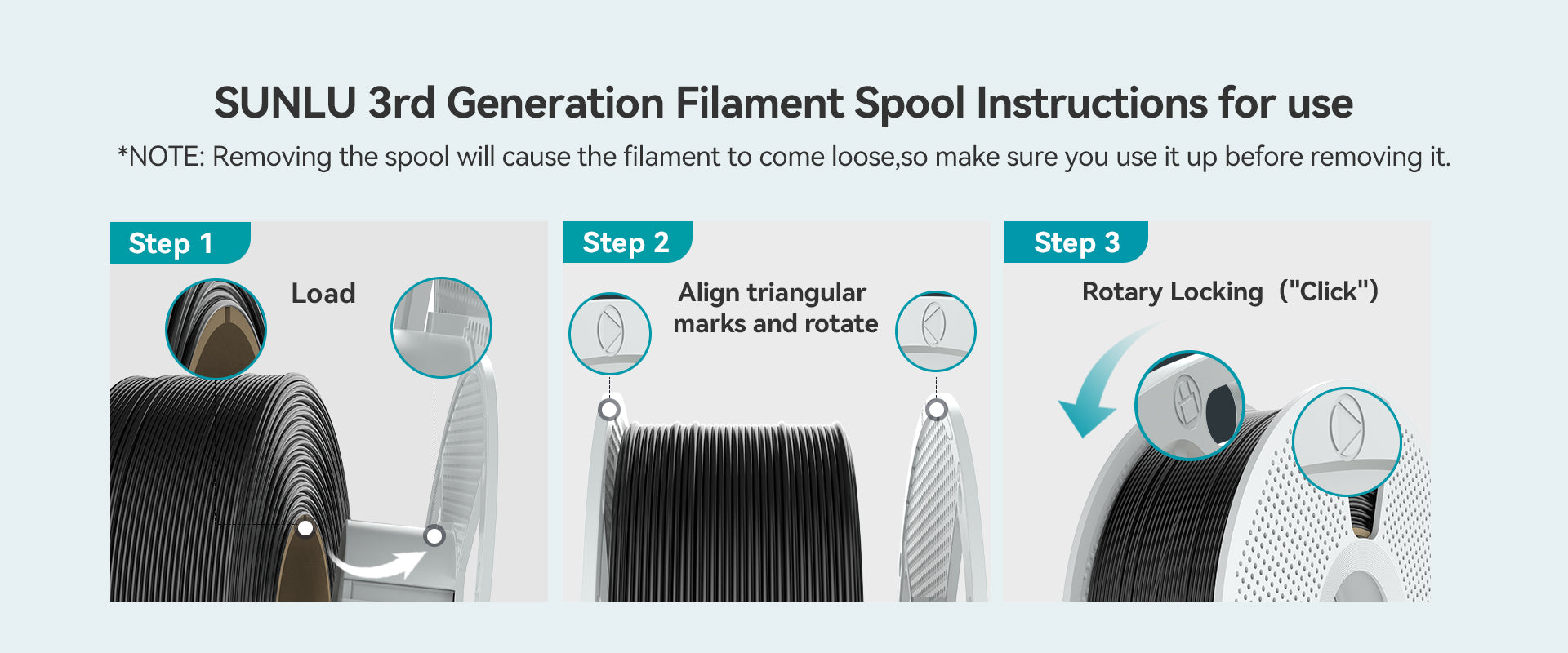 SUNLU 3rd Generation Filament Spool Instructions for use

*NOTE: Removing the spool will cause the filament to come loose,so make sure you use it up before removing it.

Step 1

Load

Step 2

Align triangular marks and rotate

Step 3

Rotary Locking ("Click")