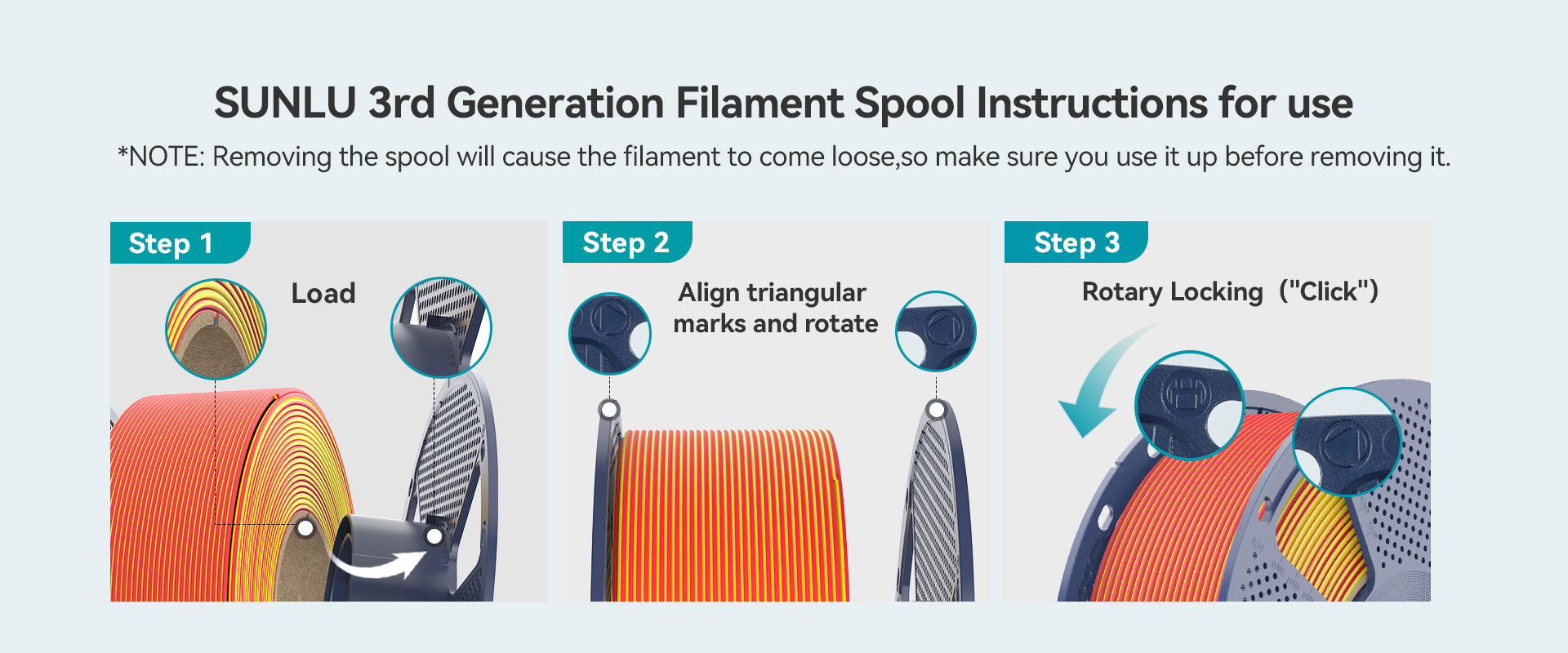 SUNLU 3rd Generation Filament Spool Instructions for use

*NOTE: Removing the spool will cause the filament to come loose,so make sure you use it up before removing it.

Step 1

Load

Step 2

Align triangular marks and rotate

Step 3

Rotary Locking ("Click")